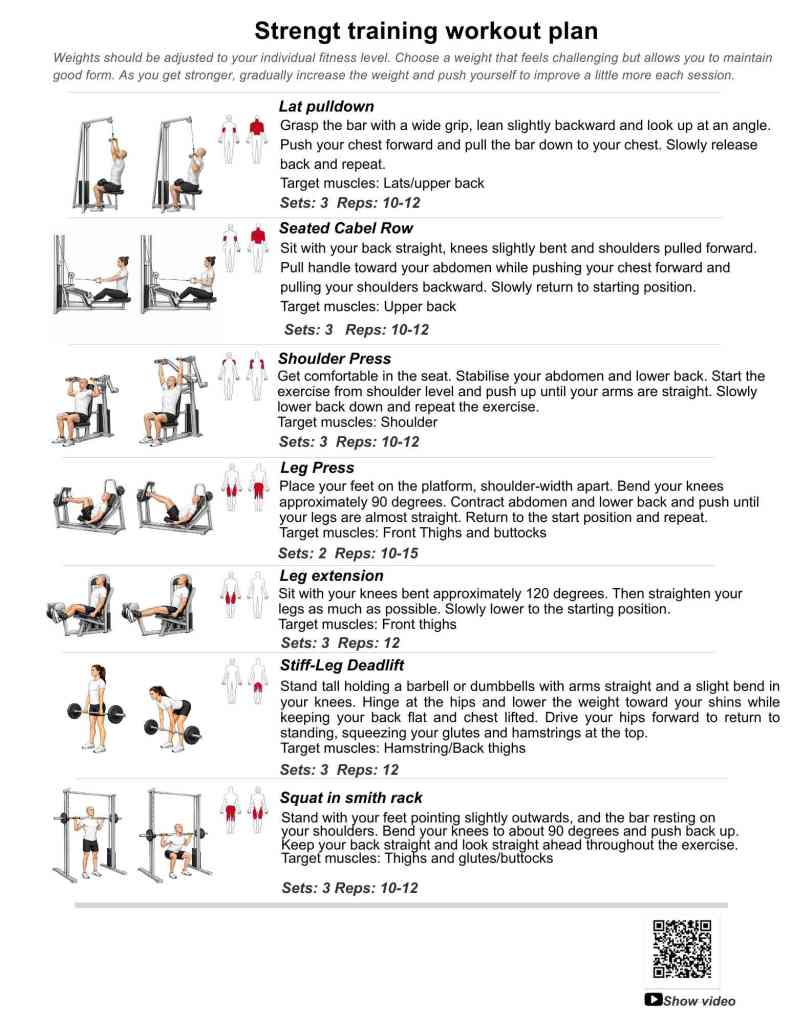 Strengt training workout plan

Weights should be adjusted to your individual fitness level. Choose a weight that feels challenging but allows you to maintain good form. As you get stronger, gradually increase the weight and push yourself to improve a little more each session.

Lat pulldown
Grasp the bar with a wide grip, lean slightly backward and look up at an angle. Push your chest forward and pull the bar down to your chest. Slowly release back and repeat.
Target muscles: Lats/upper back
Sets: 3 Reps: 10-12

Seated Cabel Row
Sit with your back straight, knees slightly bent and shoulders pulled forward. Pull handle toward your abdomen while pushing your chest forward and pulling your shoulders backward. Slowly return to starting position.
Target muscles: Upper back
Sets: 3 Reps: 10-12

Shoulder Press
Get comfortable in the seat. Stabilise your abdomen and lower back. Start the exercise from shoulder level and push up until your arms are straight. Slowly lower back down and repeat the exercise.
Target muscles: Shoulder
Sets: 3 Reps: 10-12

Leg Press
Place your feet on the platform, shoulder-width apart. Bend your knees approximately 90 degrees. Contract abdomen and lower back and push until your legs are almost straight. Return to the start position and repeat.
Target muscles: Front Thighs and buttocks
Sets: 2 Reps: 10-15

Leg extension
Sit with your knees bent approximately 120 degrees. Then straighten your legs as much as possible. Slowly lower to the starting position.
Target muscles: Front thighs
Sets: 3 Reps: 12

Stiff-Leg Deadlift
Stand tall holding a barbell or dumbbells with arms straight and a slight bend in your knees. Hinge at the hips and lower the weight toward your shins while keeping your back flat and chest lifted. Drive your hips forward to return to standing, squeezing your glutes and hamstrings at the top.
Target muscles: Hamstring/Back thighs
Sets: 3 Reps: 12

Squat in smith rack
Stand with your feet pointing slightly outwards, and the bar resting on your shoulders. Bend your knees to about 90 degrees and push back up. Keep your back straight and look straight ahead throughout the exercise.
Target muscles: Thighs and glutes/buttocks
Sets: 3 Reps: 10-12

Show video